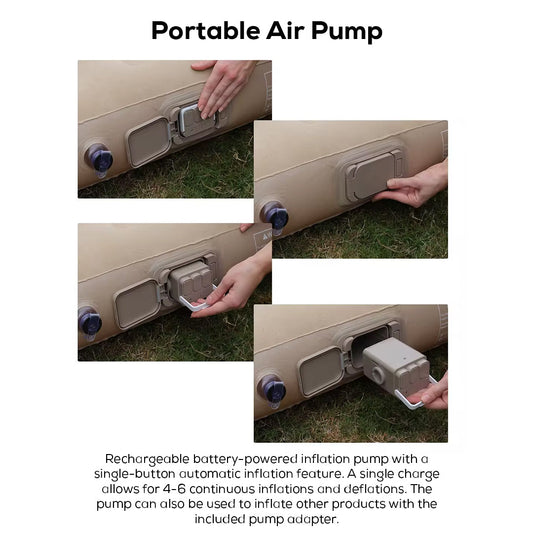 Portable Air Pump

Rechargeable battery-powered inflation pump with a single-button automatic inflation feature. A single charge allows for 4-6 continuous inflations and deflations. The pump can also be used to inflate other products with the included pump adapter.