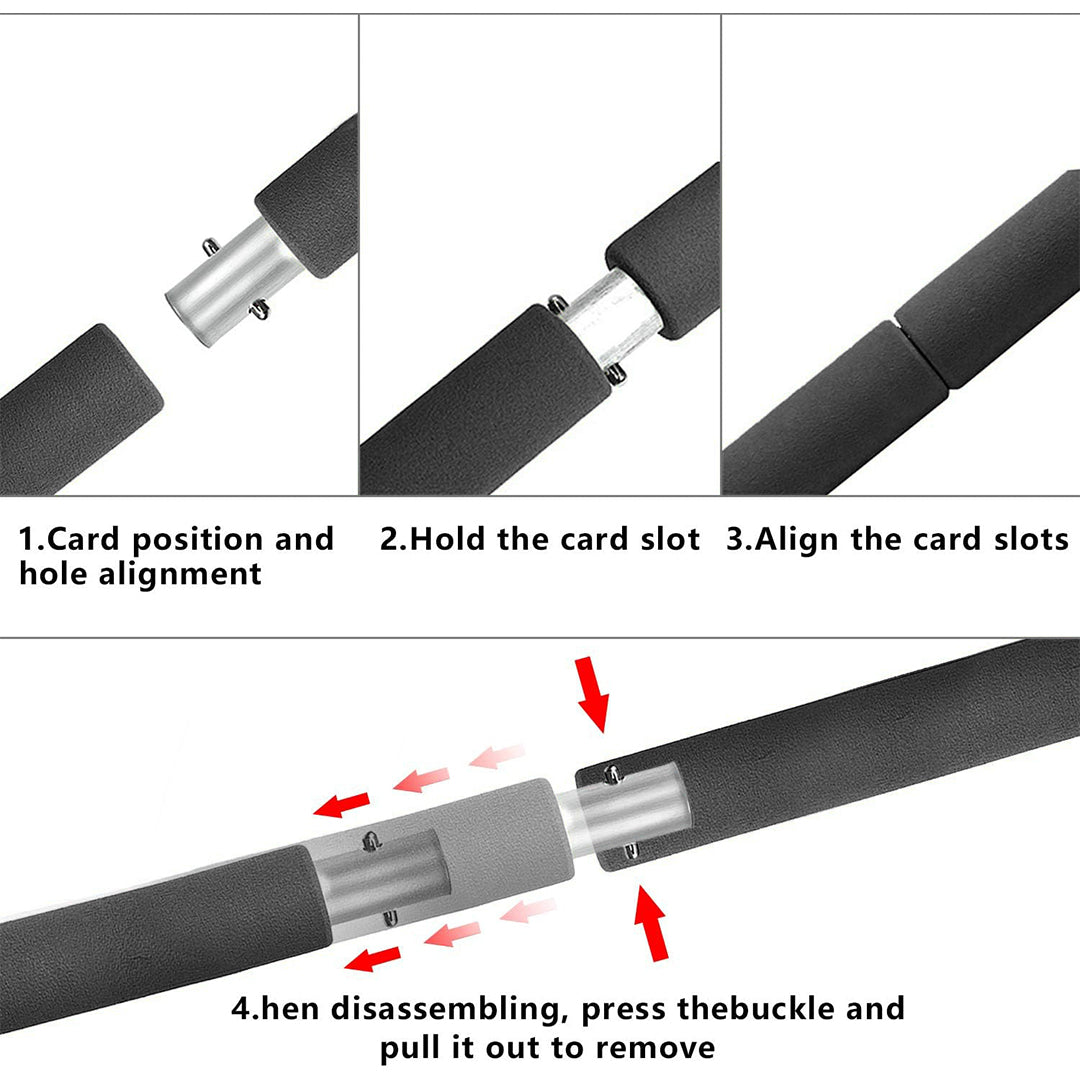 1.Card position and hole alignment

2.Hold the card slot

3.Align the card slots

4.hen disassembling, press thebuckle and pull it out to remove