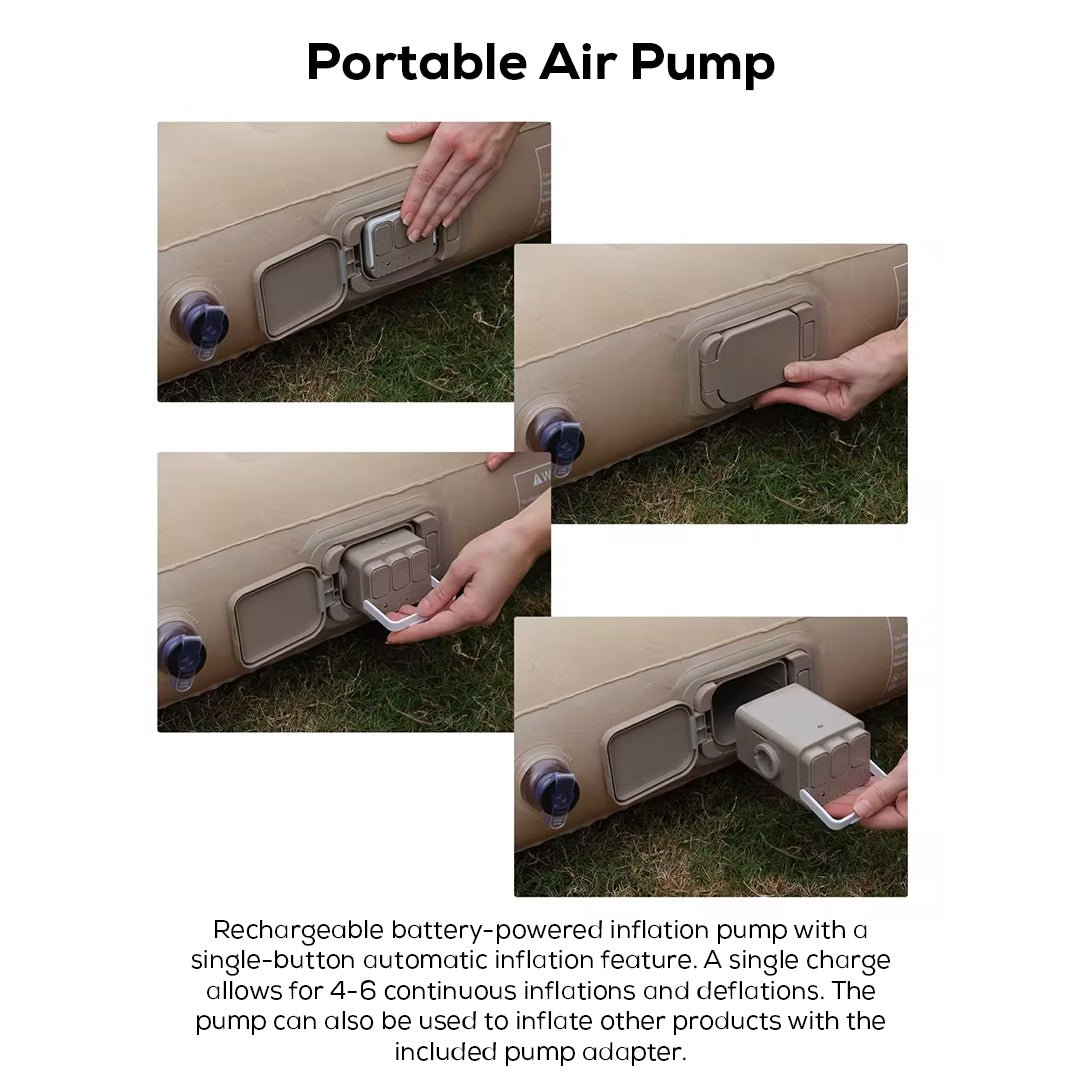 Portable Air Pump

Rechargeable battery-powered inflation pump with a single-button automatic inflation feature. A single charge allows for 4-6 continuous inflations and deflations. The pump can also be used to inflate other products with the included pump adapter.