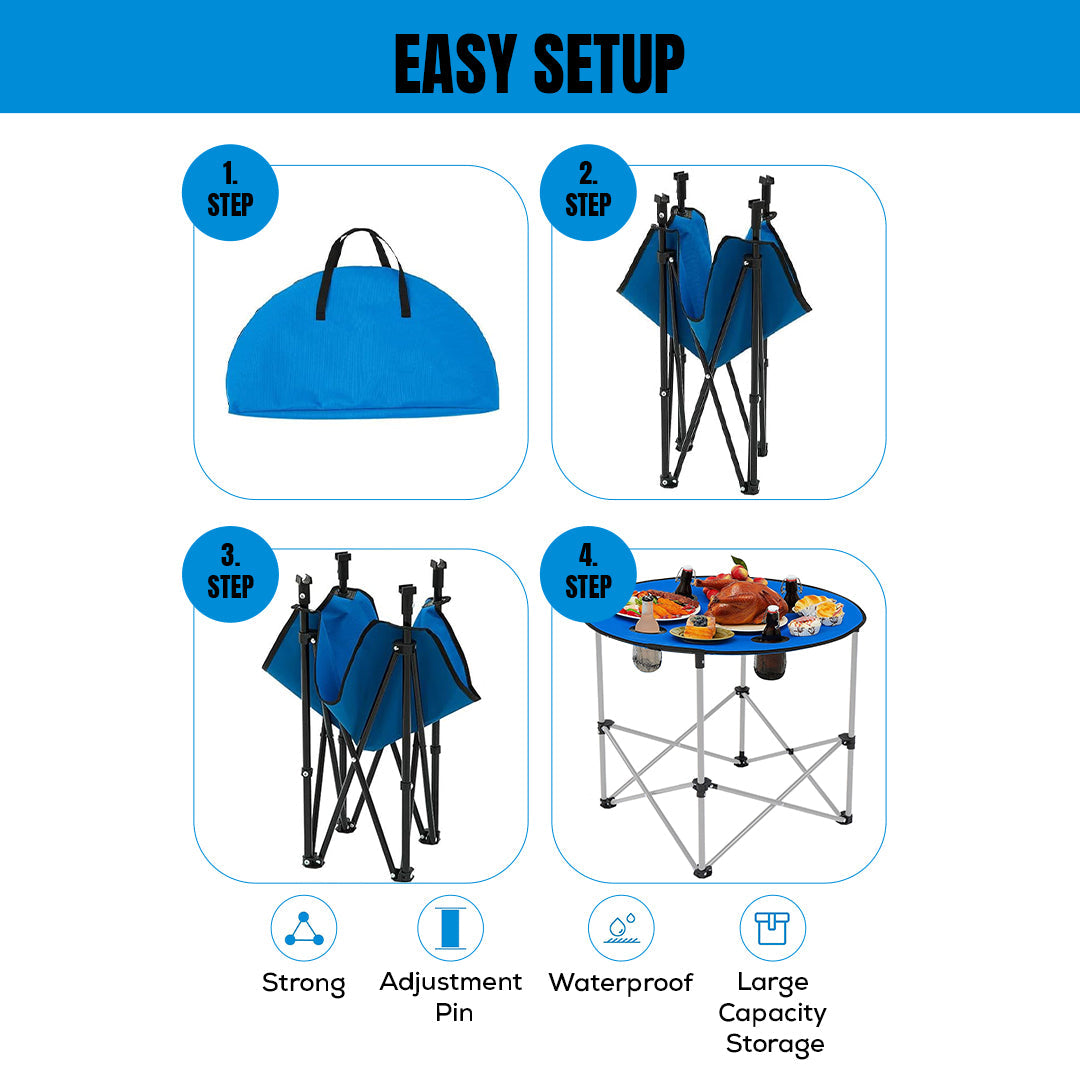 EASY SETUP

1. STEP

2. STEP

3. STEP

4. STEP

Strong

Adjustment Pin

Waterproof

Large Capacity Storage