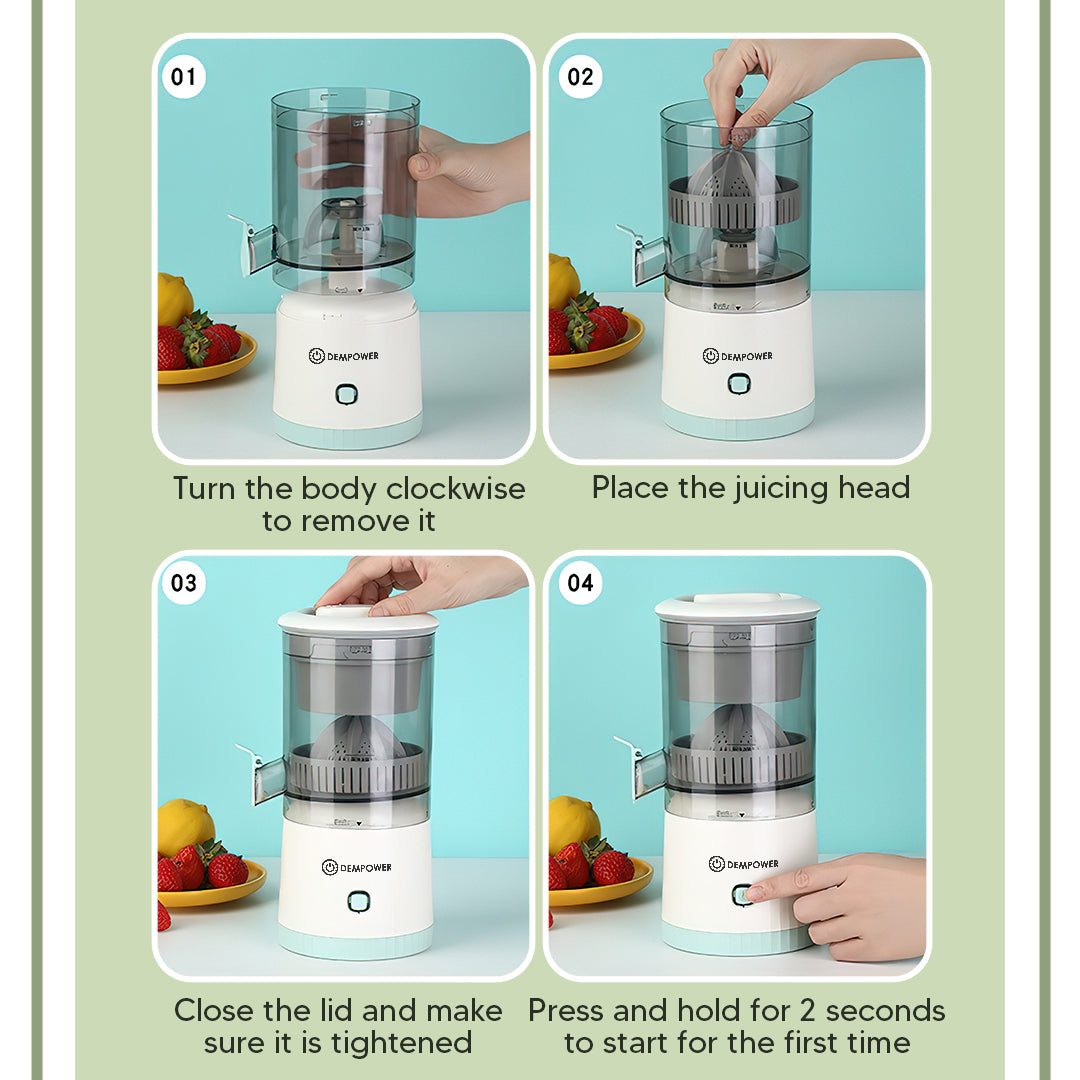 01

DEMPOWER

Turn the body clockwise to remove it

02

DEMPOWER

Place the juicing head

03

DEMPOWER

Close the lid and make sure it is tightened

04

DEMPOWER

Press and hold for 2 seconds to start for the first time