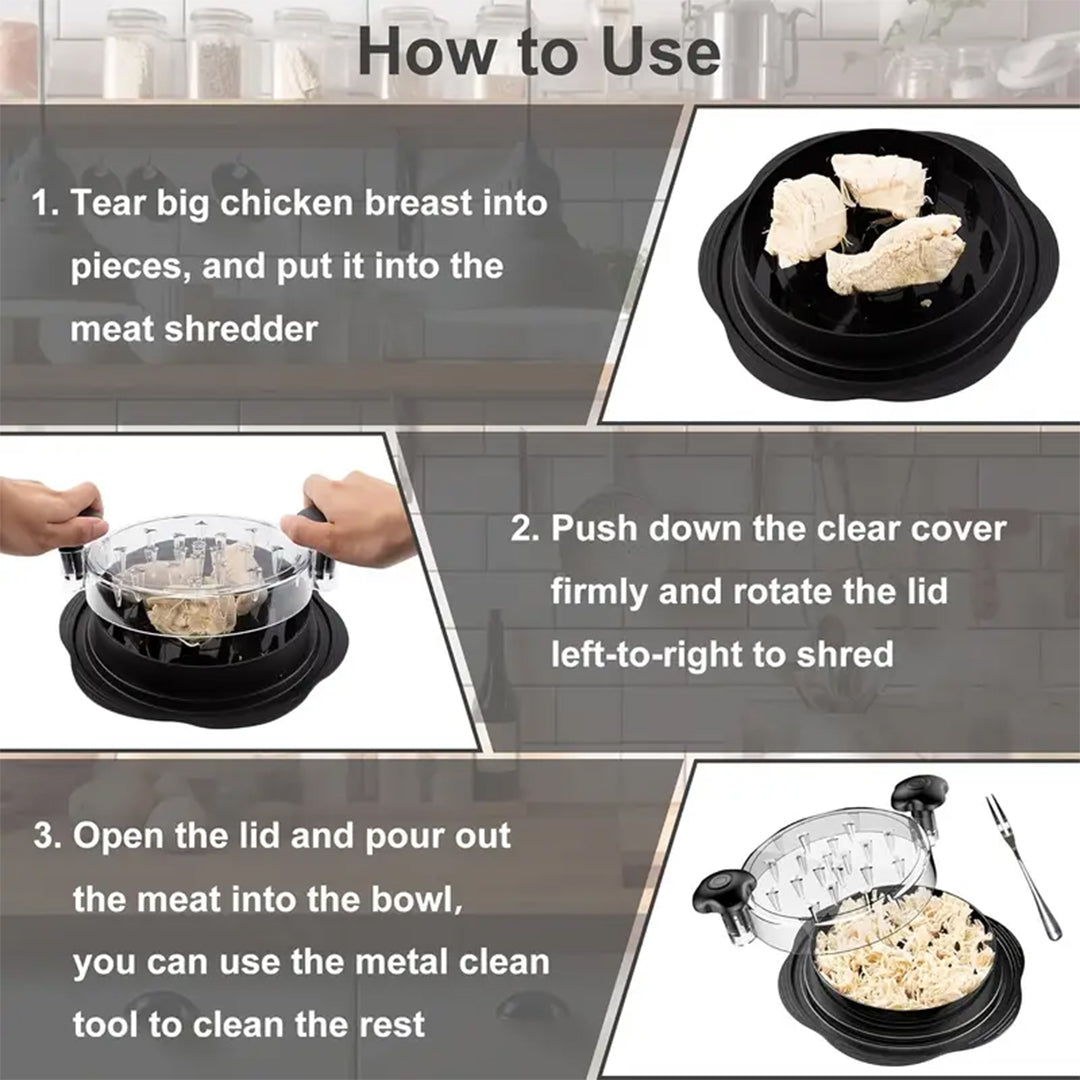 How to Use

1. Tear big chicken breast into pieces, and put it into the meat shredder

2. Push down the clear cover firmly and rotate the lid left-to-right to shred

3. Open the lid and pour out the meat into the bowl, you can use the metal clean tool to clean the rest