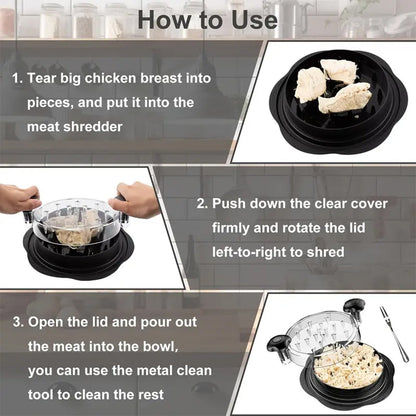 How to Use

1. Tear big chicken breast into pieces, and put it into the meat shredder

2. Push down the clear cover firmly and rotate the lid left-to-right to shred

3. Open the lid and pour out the meat into the bowl, you can use the metal clean tool to clean the rest