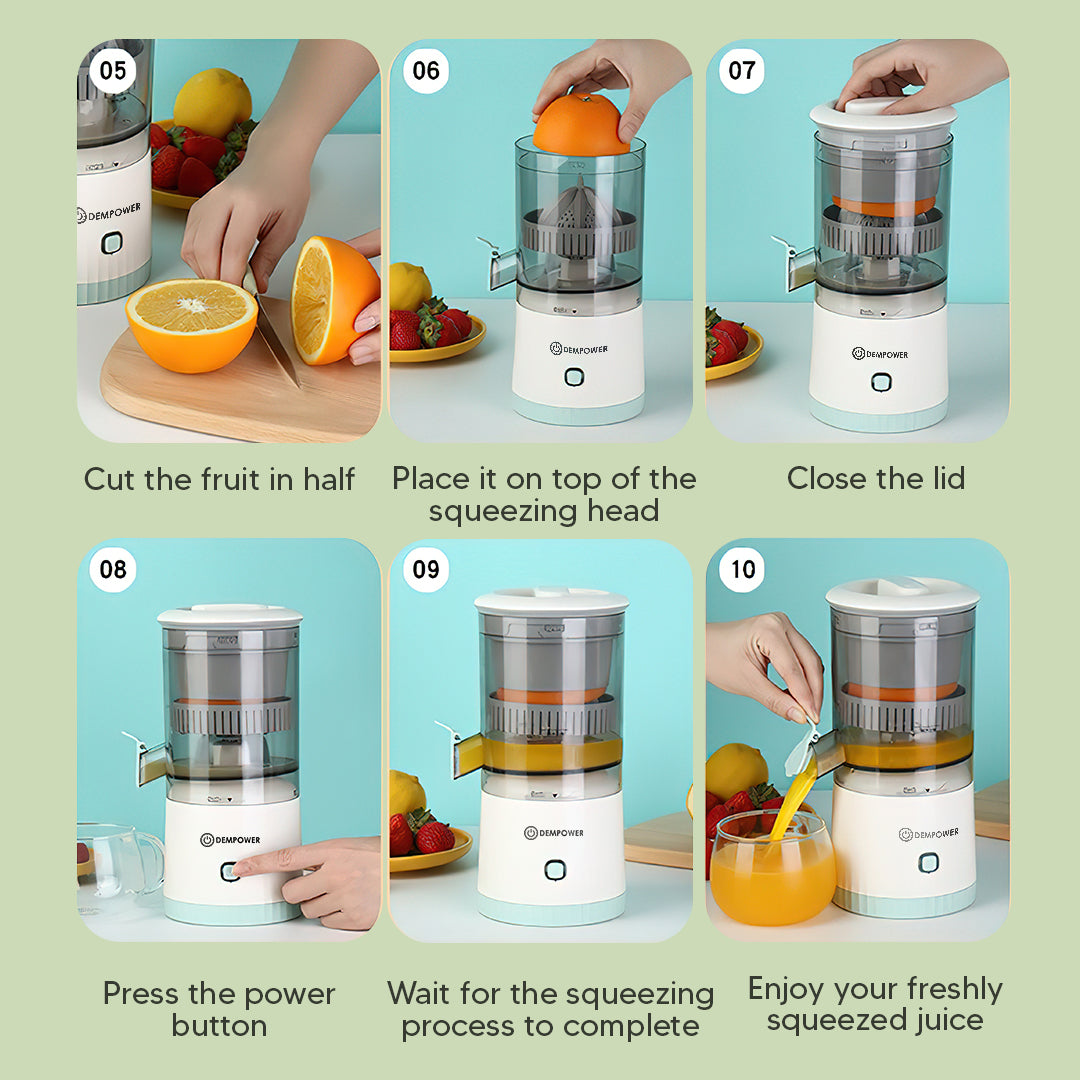 05

DEMPOWER

Cut the fruit in half

06

DEMPOWER

Place it on top of the squeezing head

07

DEMPOWER

Close the lid

08

DEMPOWER

Press the power button

09

DEMPOWER

Wait for the squeezing process to complete

10

DEMPOWER

Enjoy your freshly squeezed juice