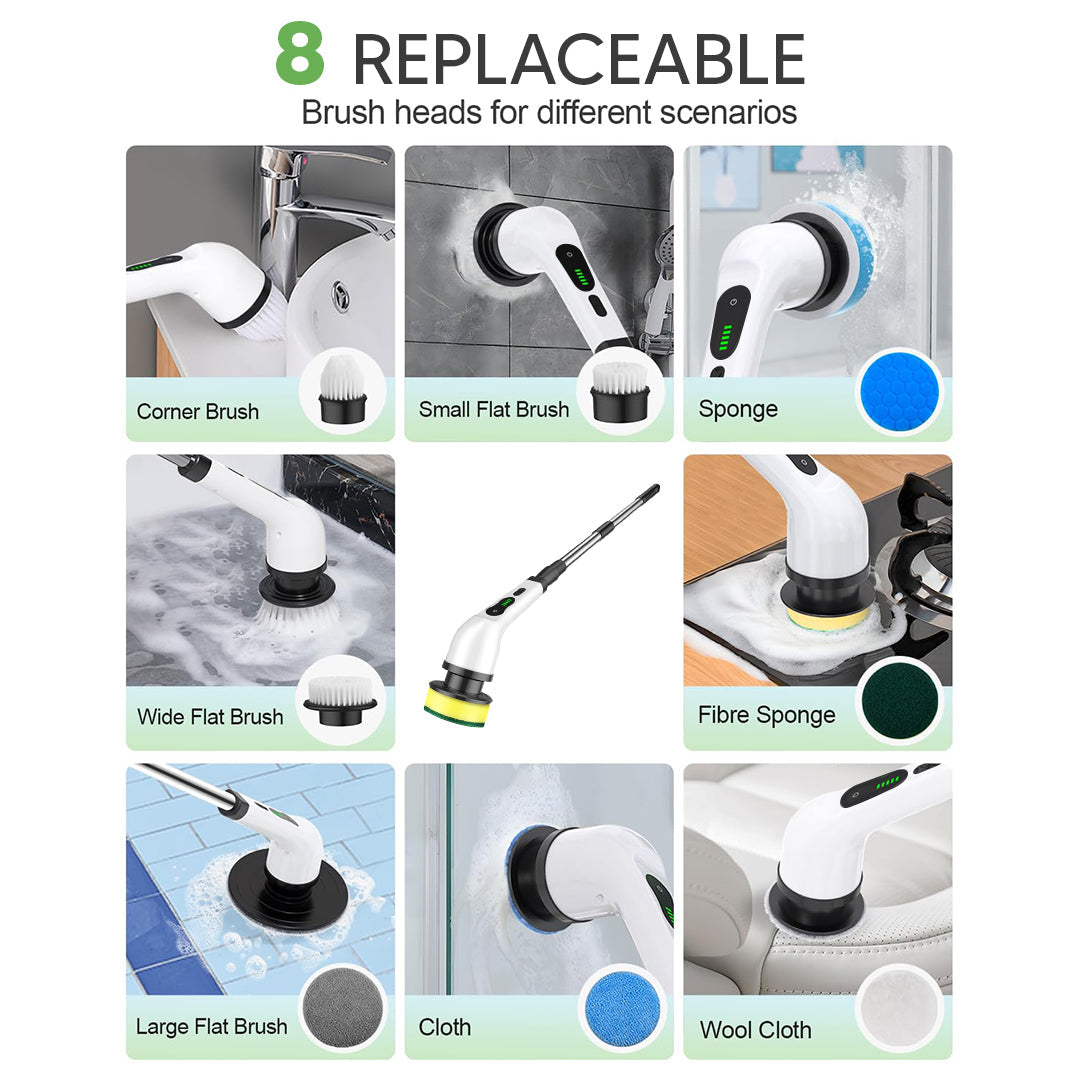 8 REPLACEABLE
Brush heads for different scenarios

Corner Brush

Small Flat Brush

Sponge

Wide Flat Brush

Fibre Sponge

Large Flat Brush

Cloth

Wool Cloth